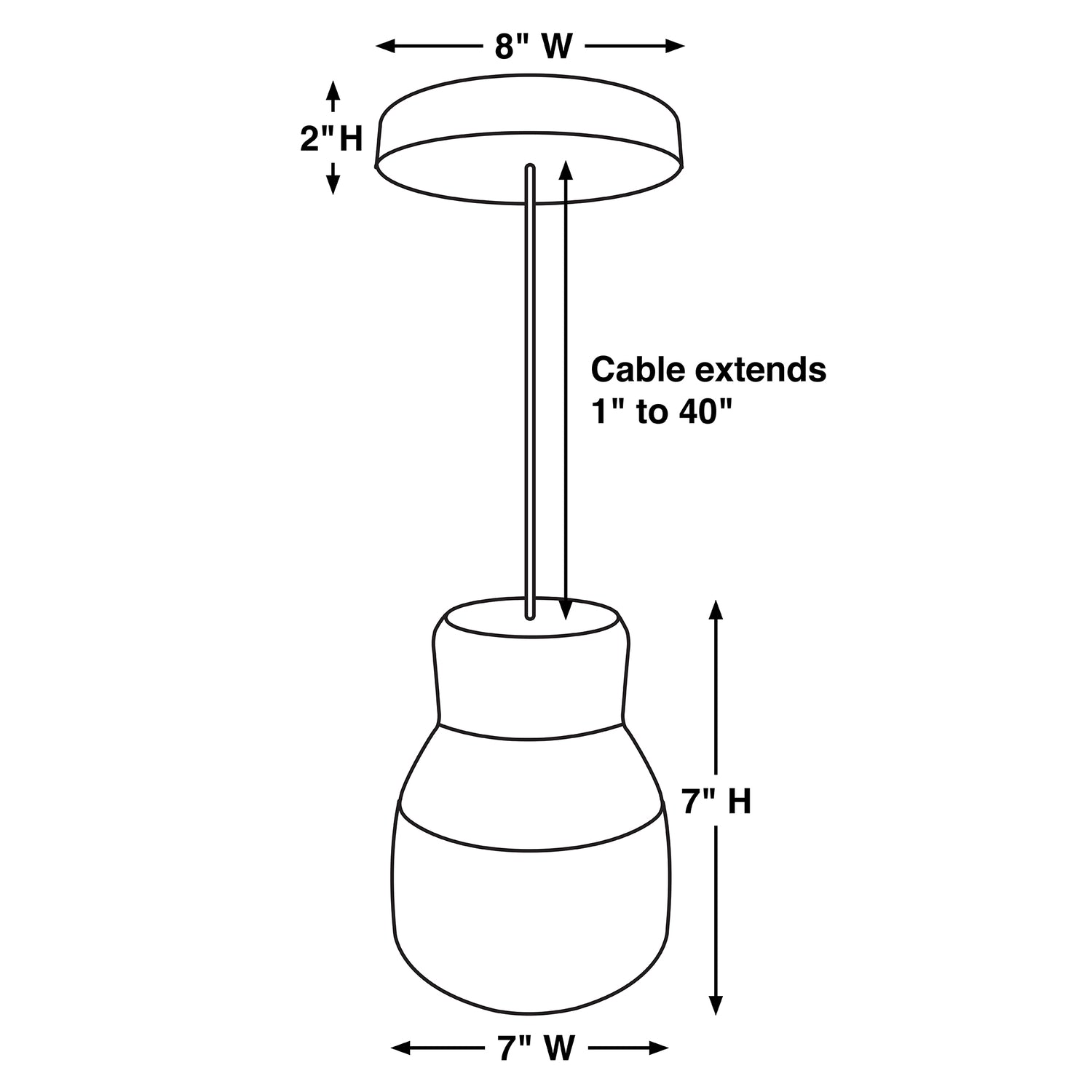 8" W

2" H

Cable extends
1" to 40"

7" H

7" W