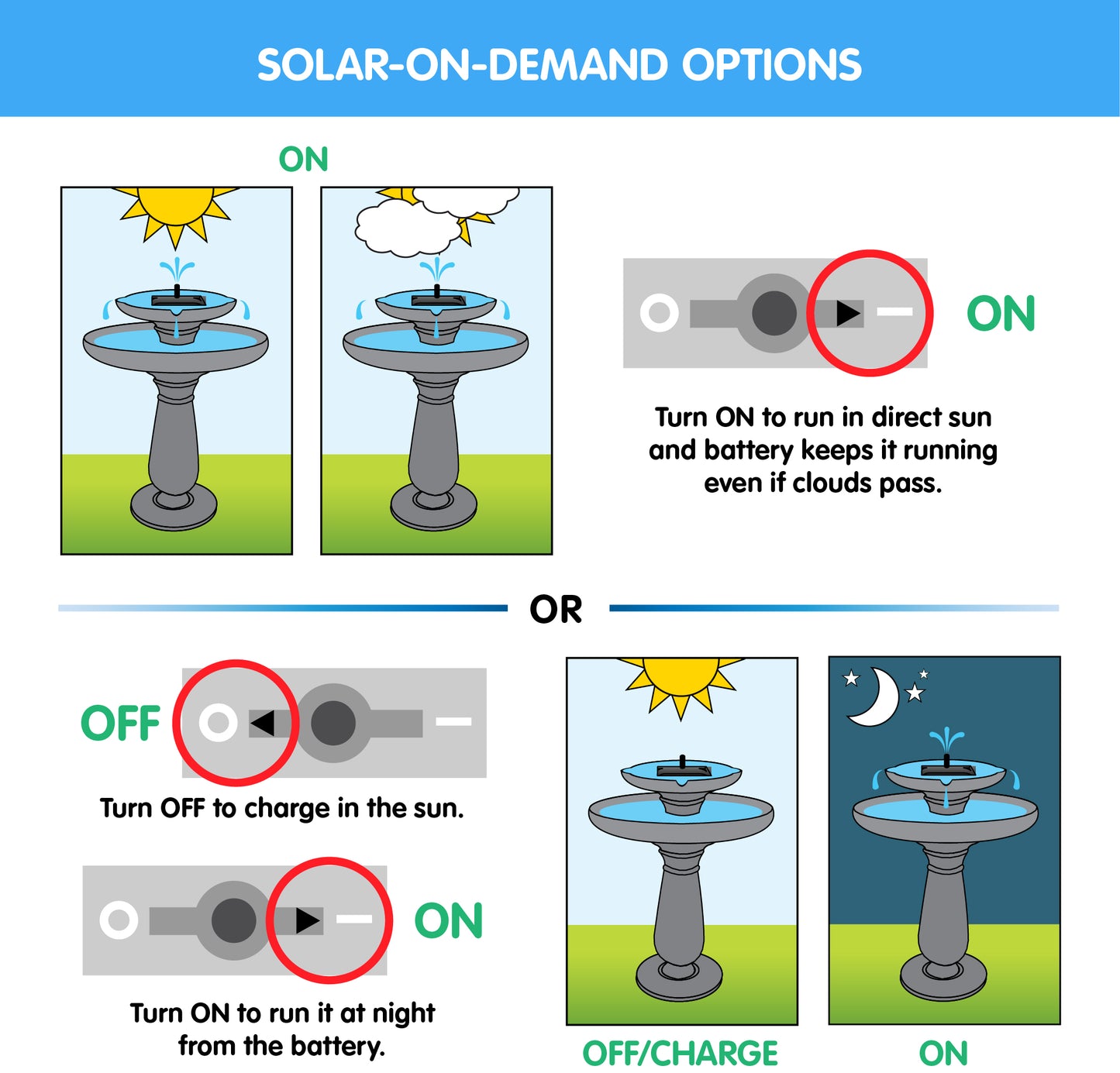 SOLAR-ON-DEMAND OPTIONS

ON

ON

Turn ON to run in direct sun and battery keeps it running even if clouds pass.

OR

OFF

Turn OFF to charge in the sun.

ON

Turn ON to run it at night from the battery.

OFF/CHARGE

ON