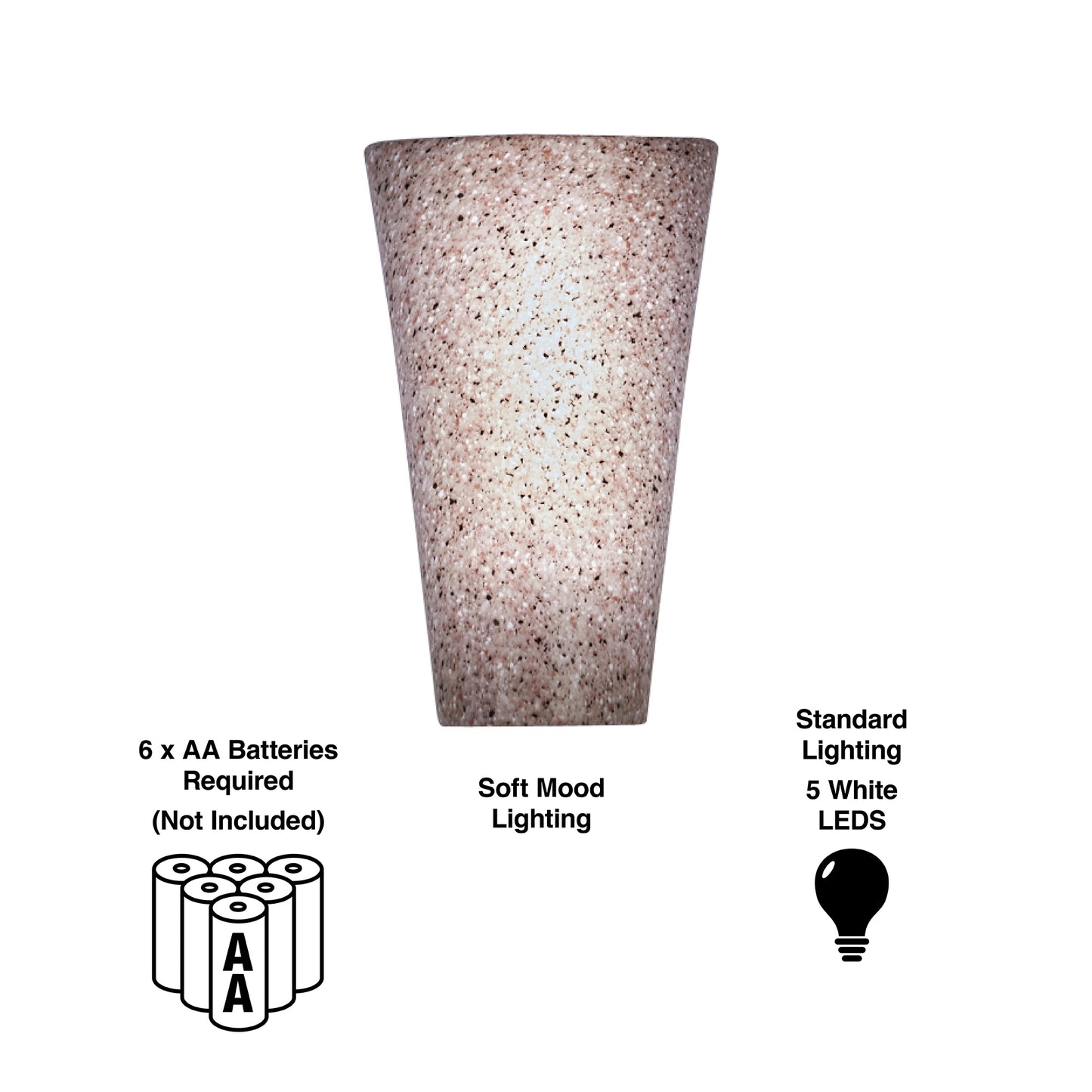 6 x AA Batteries Required
(Not Included)

AA

Soft Mood Lighting

Standard Lighting
5 White LEDS