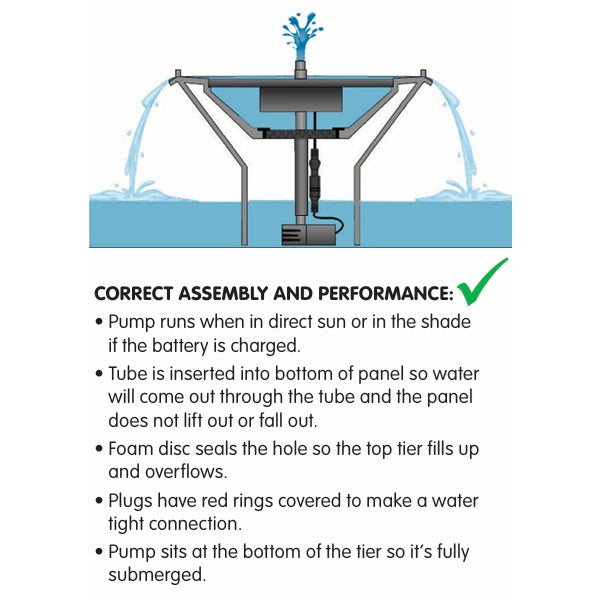 CORRECT ASSEMBLY AND PERFORMANCE:

• Pump runs when in direct sun or in the shade if the battery is charged.

• Tube is inserted into bottom of panel so water will come out through the tube and the panel does not lift out or fall out.

• Foam disc seals the hole so the top tier fills up and overflows.

• Plugs have red rings covered to make a water tight connection.

• Pump sits at the bottom of the tier so it's fully submerged.