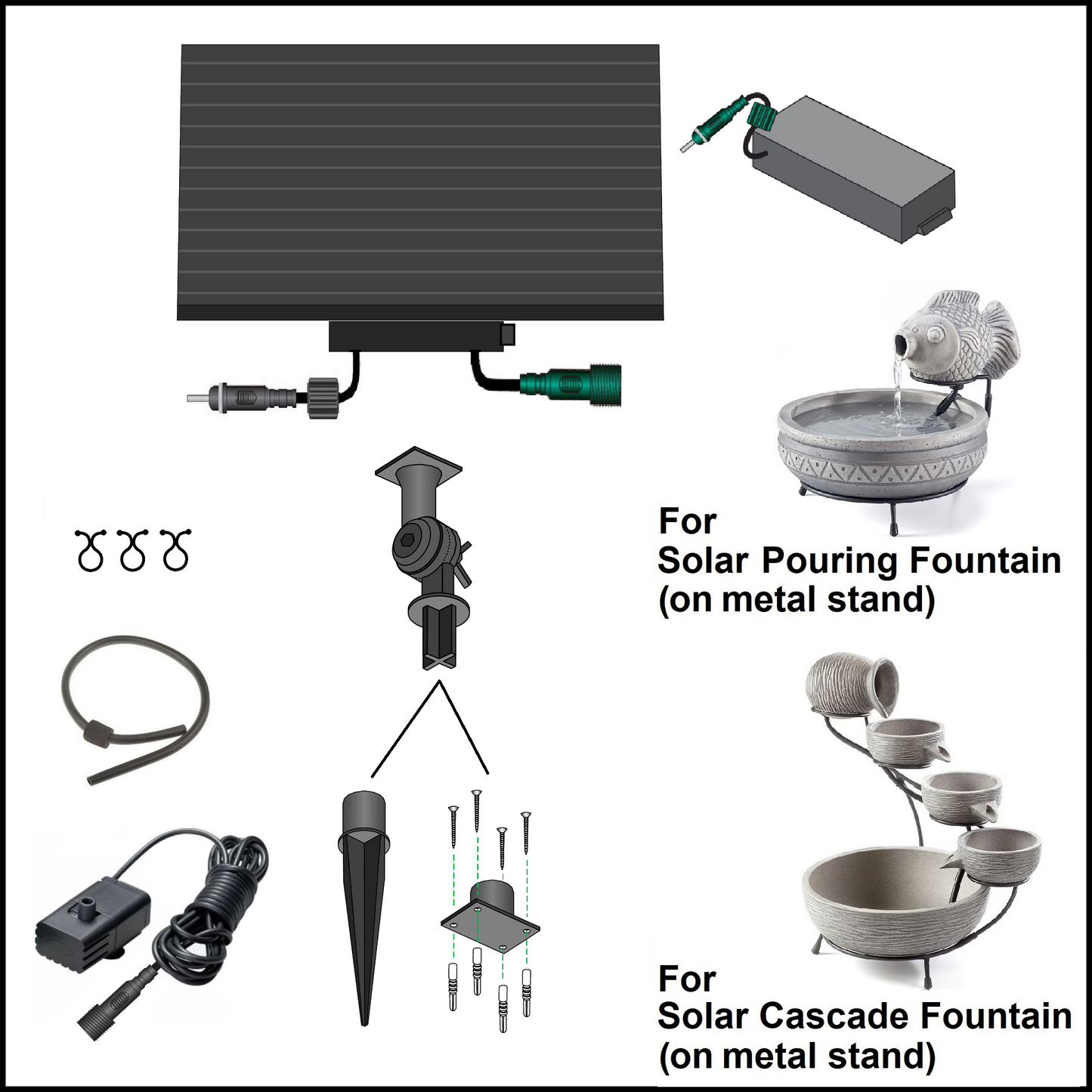 For
Solar Pouring Fountain
(on metal stand)

For
Solar Cascade Fountain
(on metal stand)