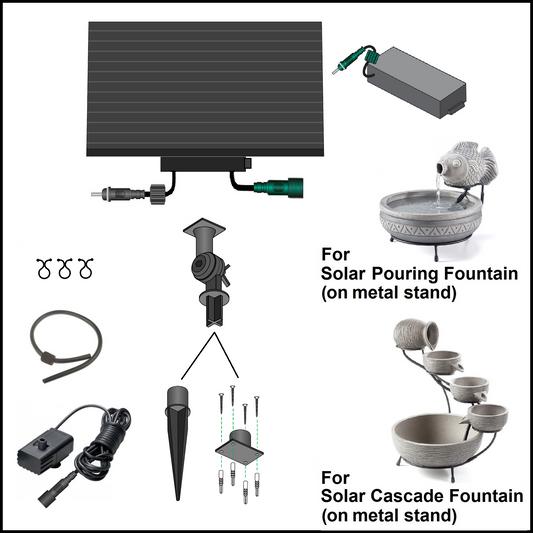 For
Solar Pouring Fountain
(on metal stand)

For
Solar Cascade Fountain
(on metal stand)