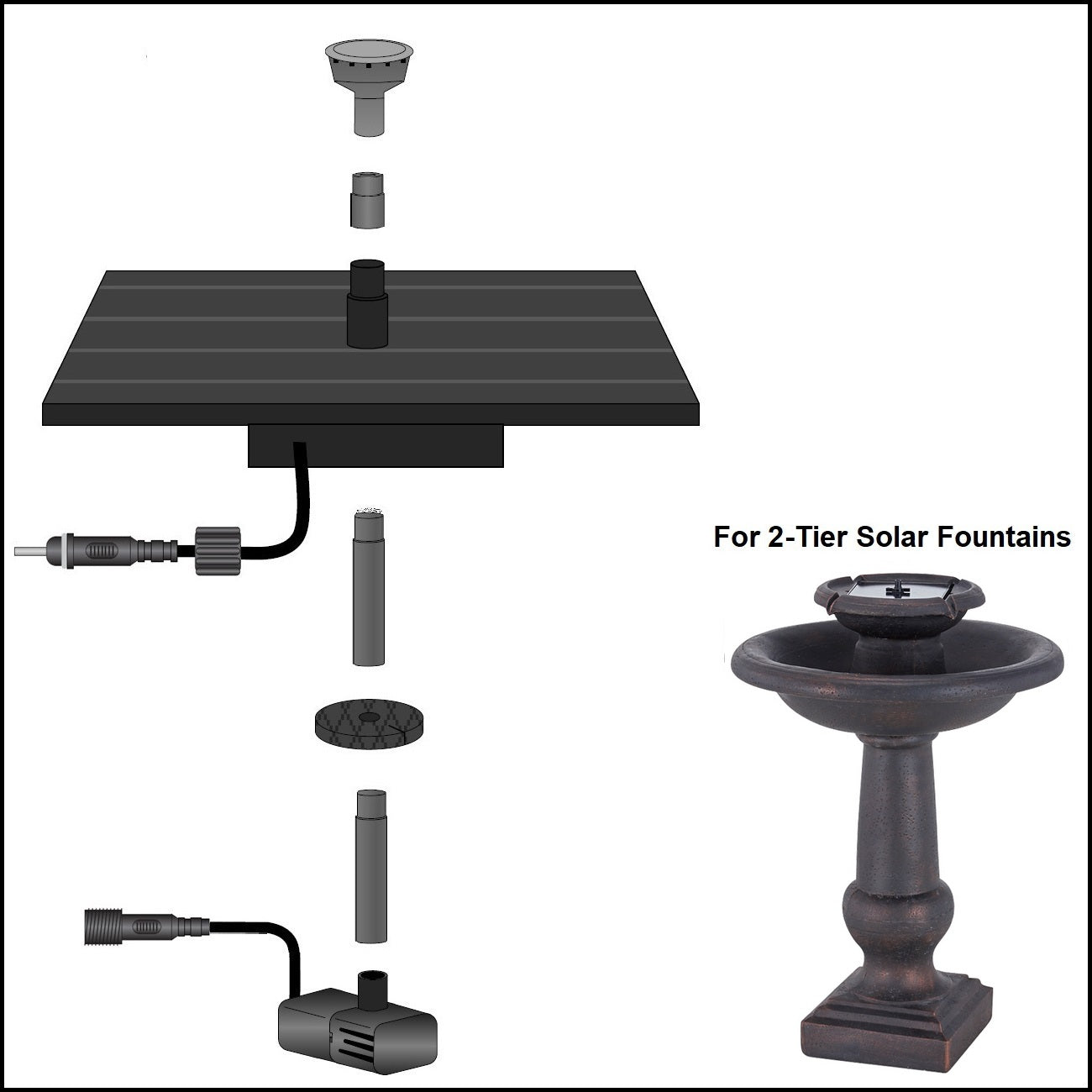 For 2-Tier Solar Fountains