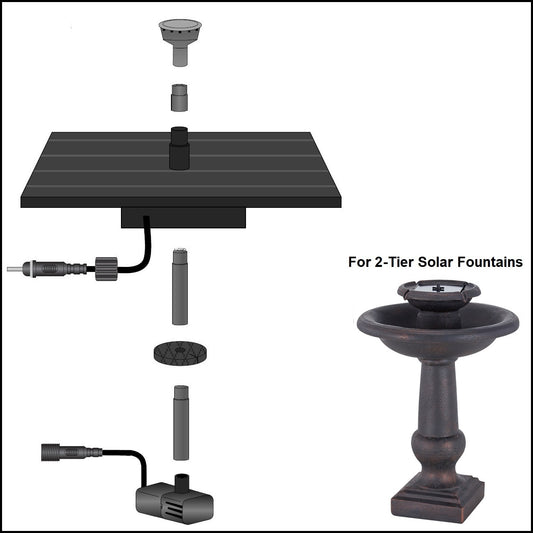 For 2-Tier Solar Fountains