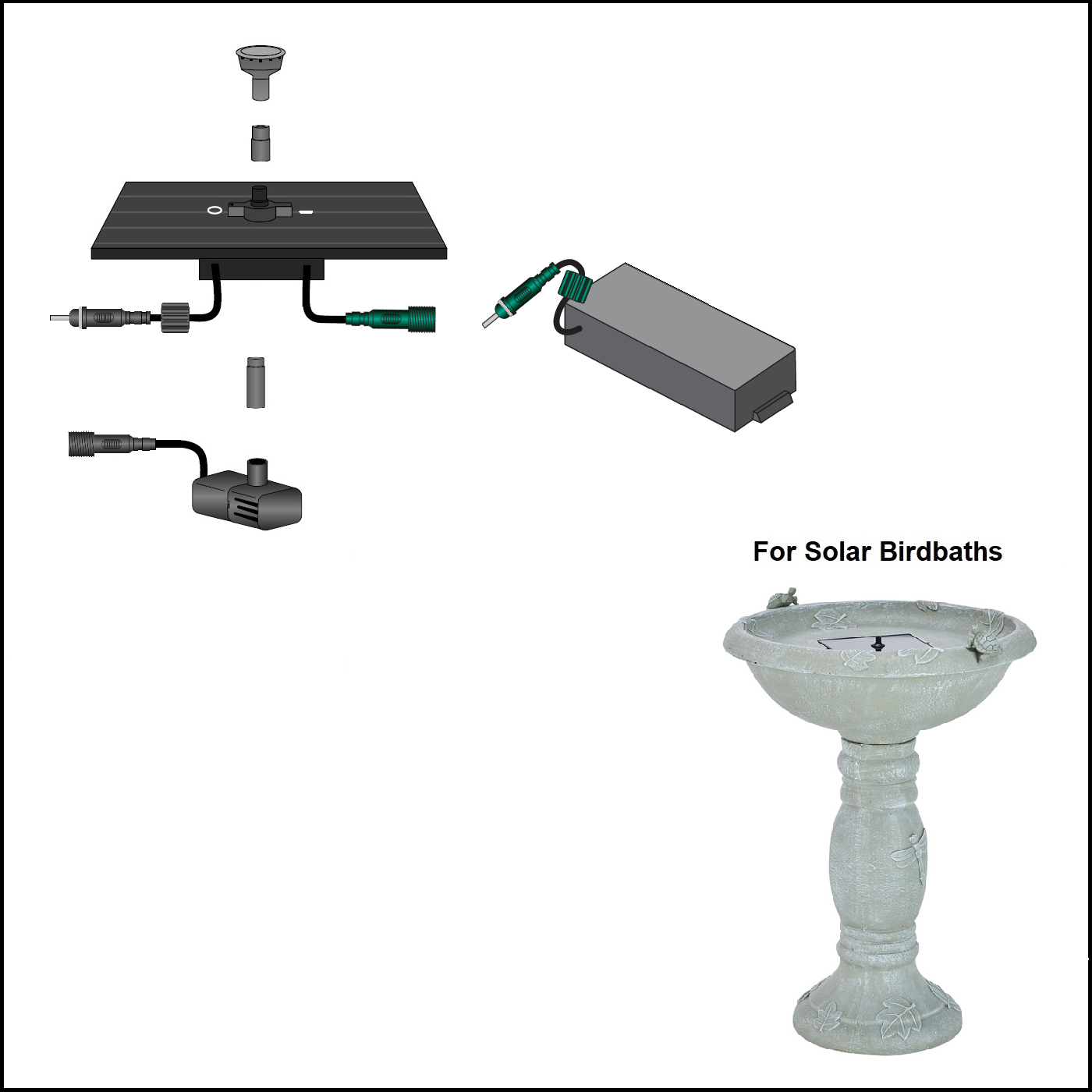 For Solar Birdbaths