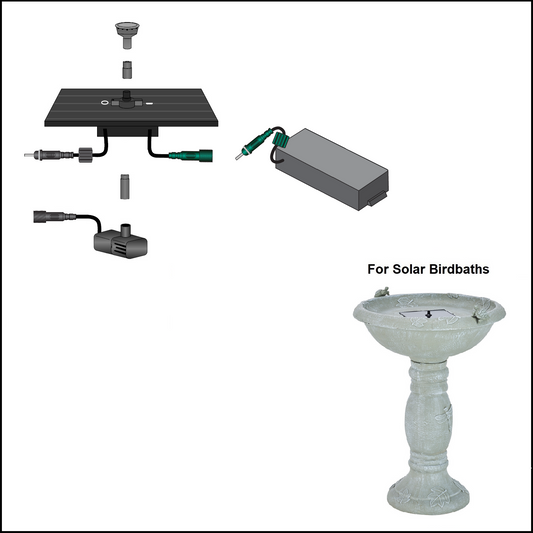 For Solar Birdbaths