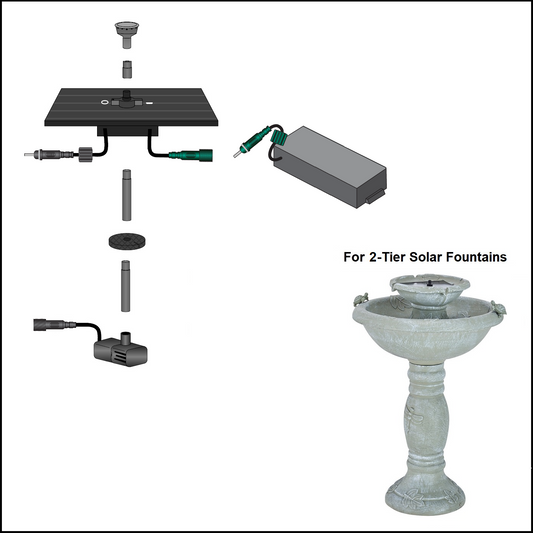 For 2-Tier Solar Fountains