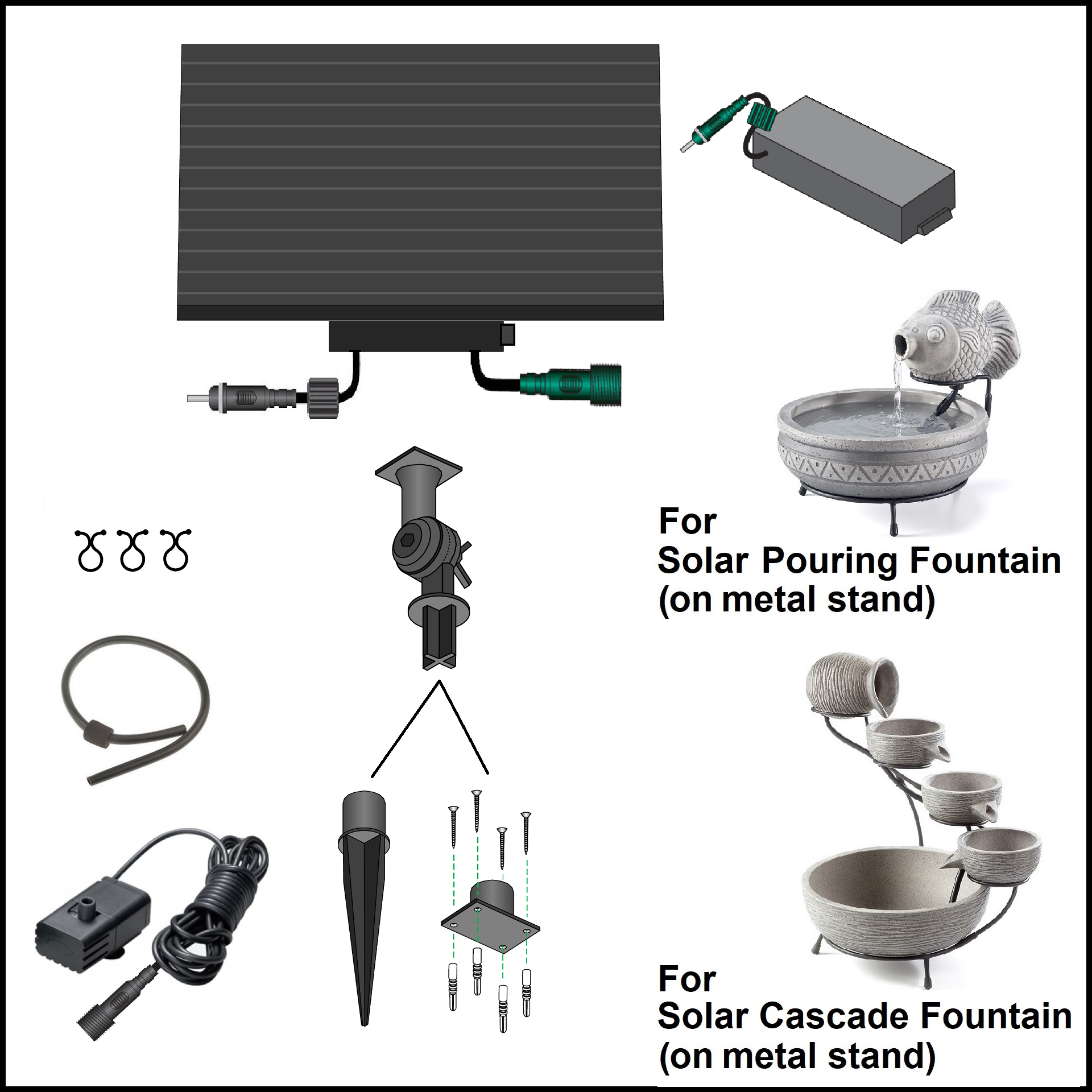 For
Solar Pouring Fountain
(on metal stand)

For
Solar Cascade Fountain
(on metal stand)