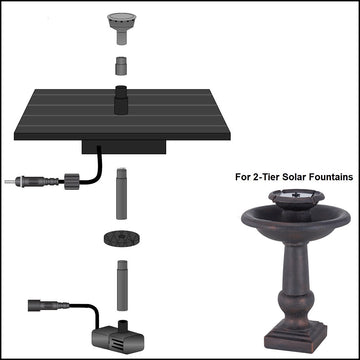 For 2-Tier Solar Fountains