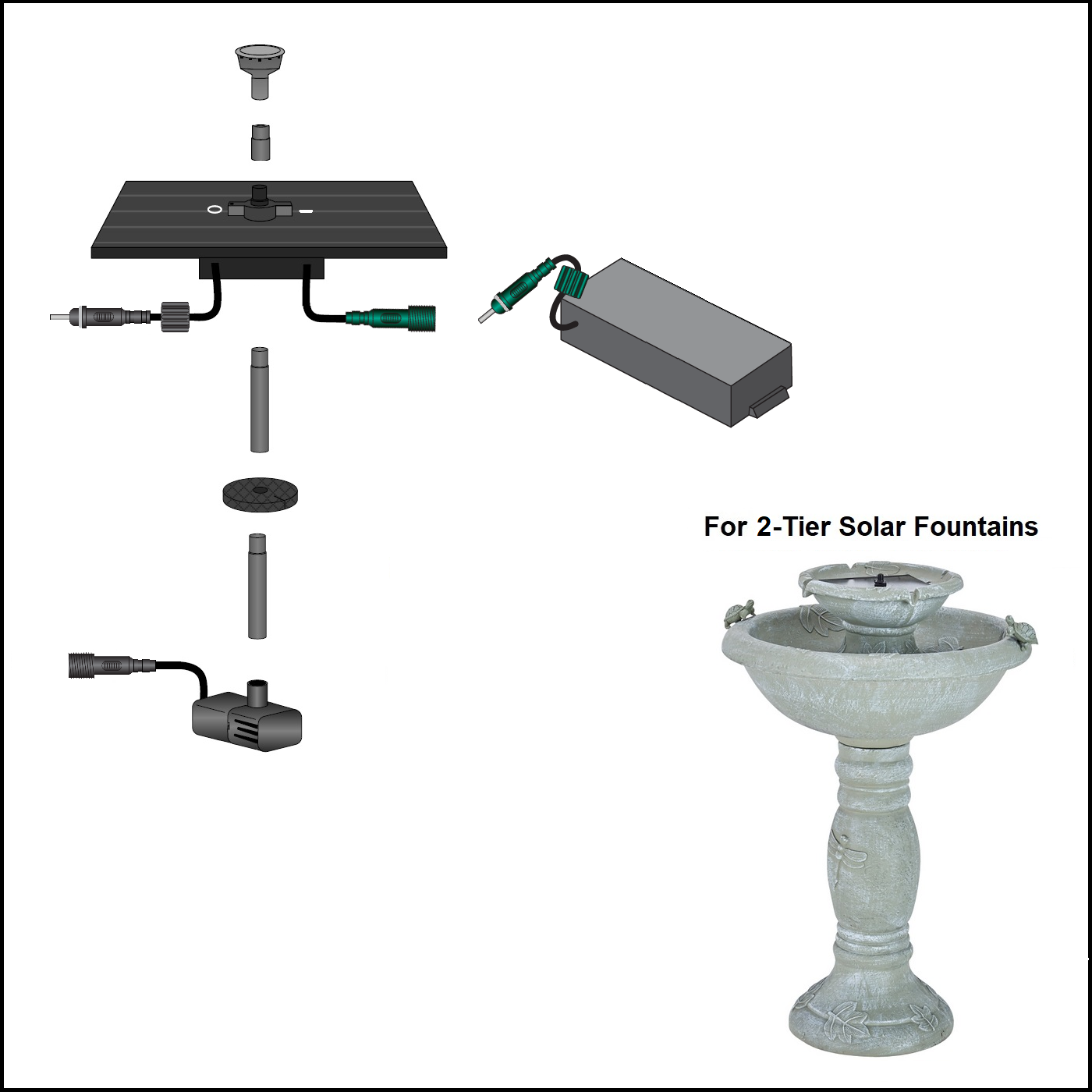 For 2-Tier Solar Fountains