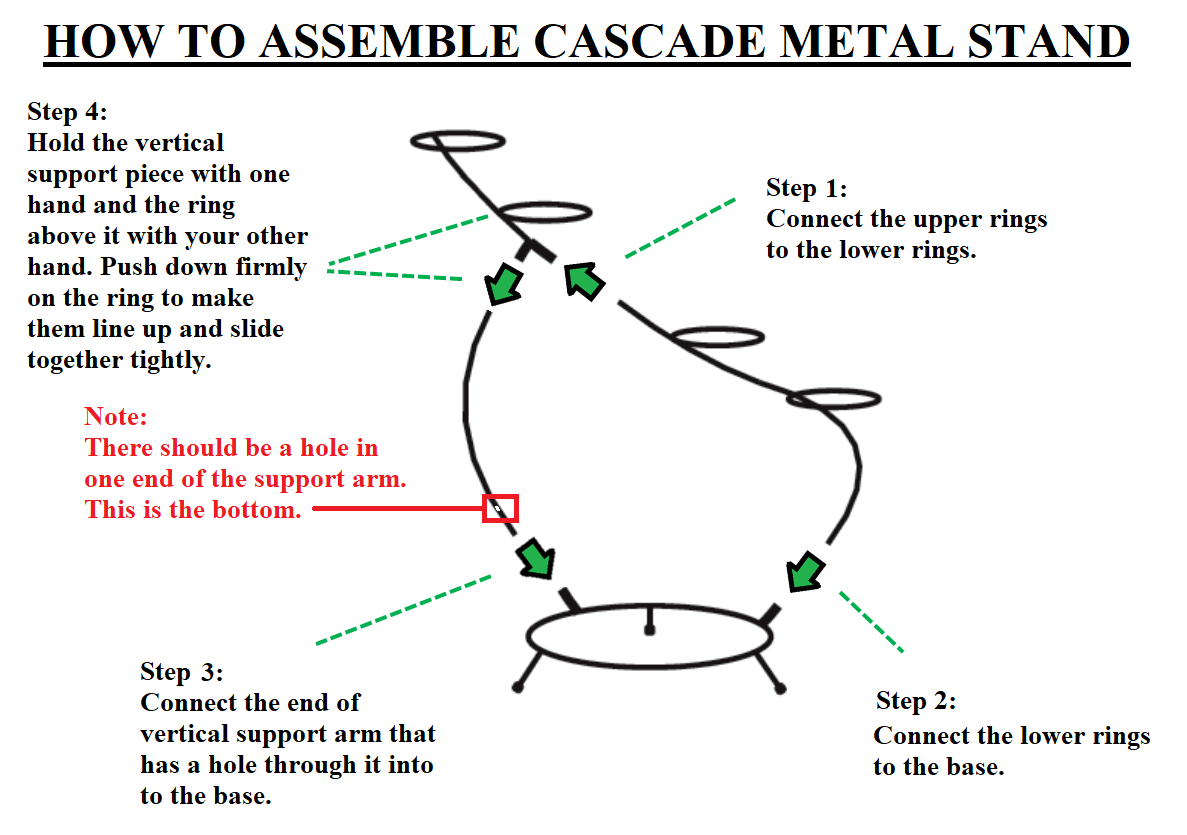 HOW TO ASSEMBLE CASCADE METAL STAND

Step 4:
Hold the vertical support piece with one hand and the ring above it with your other hand. Push down firmly on the ring to make them line up and slide together tightly.

Step 1:
Connect the upper rings to the lower rings.

Note:
There should be a hole in one end of the support arm. This is the bottom.

Step 3:
Connect the end of vertical support arm that has a hole through it into to the base.

Step 2:
Connect the lower rings to the base.